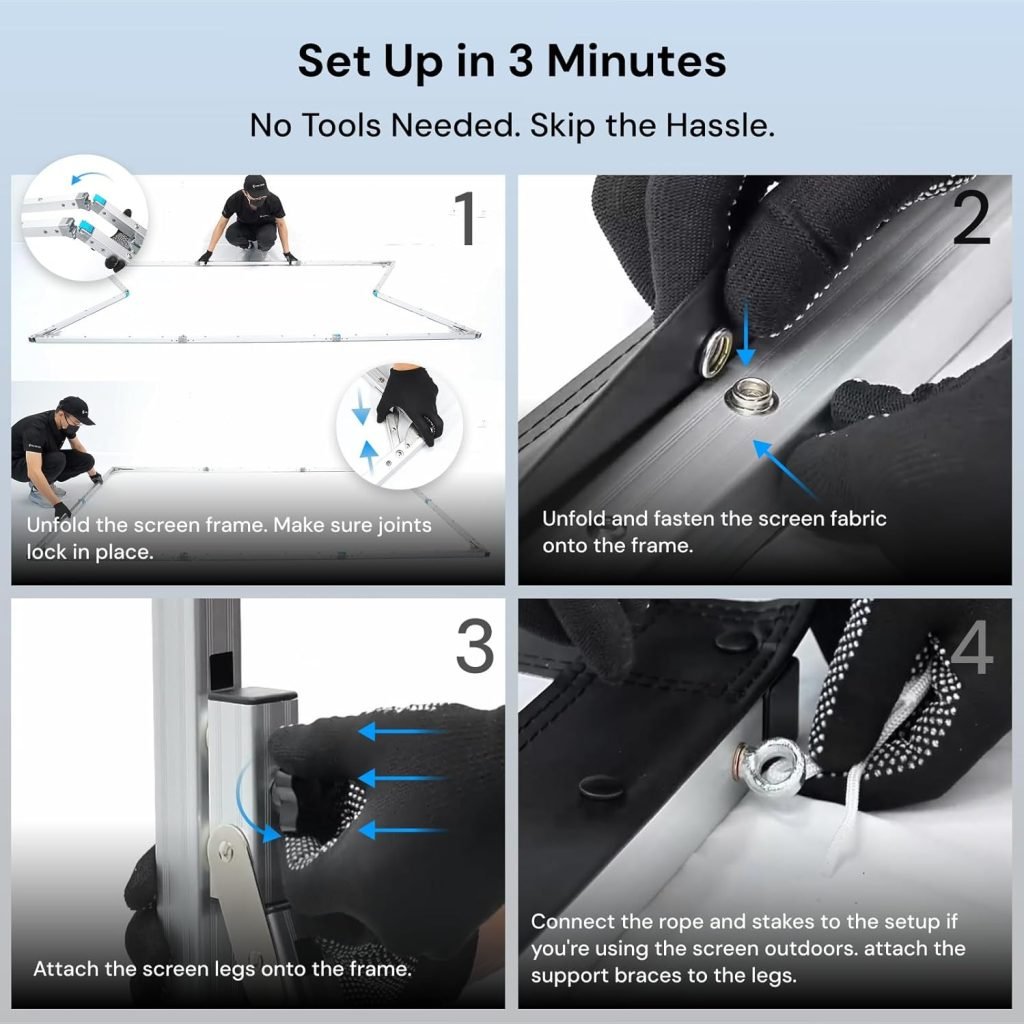 Set Up in 3 Minutes

No Tools Needed. Skip the Hassle.

1

Unfold the screen frame. Make sure joints lock in place.

2

Unfold and fasten the screen fabric onto the frame.

3

Attach the screen legs onto the frame.

4

Connect the rope and stakes to the setup if you're using the screen outdoors. attach the support braces to the legs.